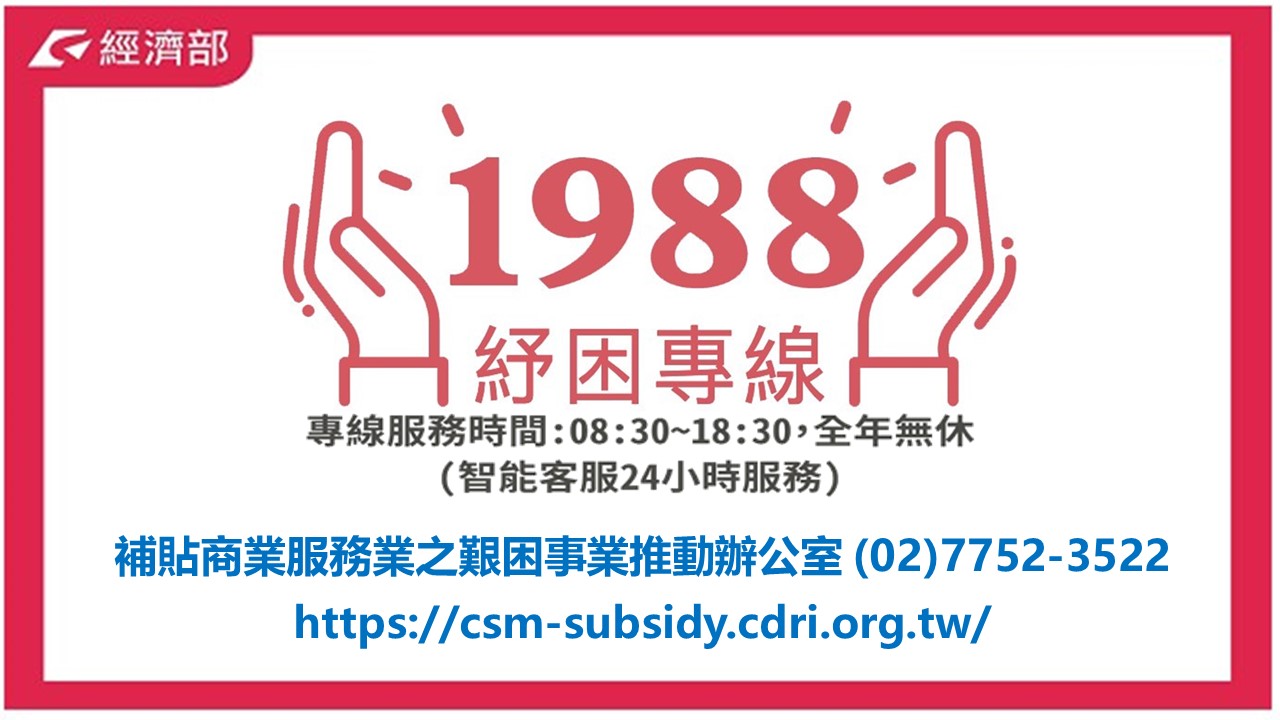 經濟部

1988
紓困專線
專線服務時間:08:30~18:30,全年無休
(智能客服24小時服務)

補貼商業服務業之艱困事業推動辦公室 (02)7752-3522
https://csm-subsidy.cdri.org.tw/