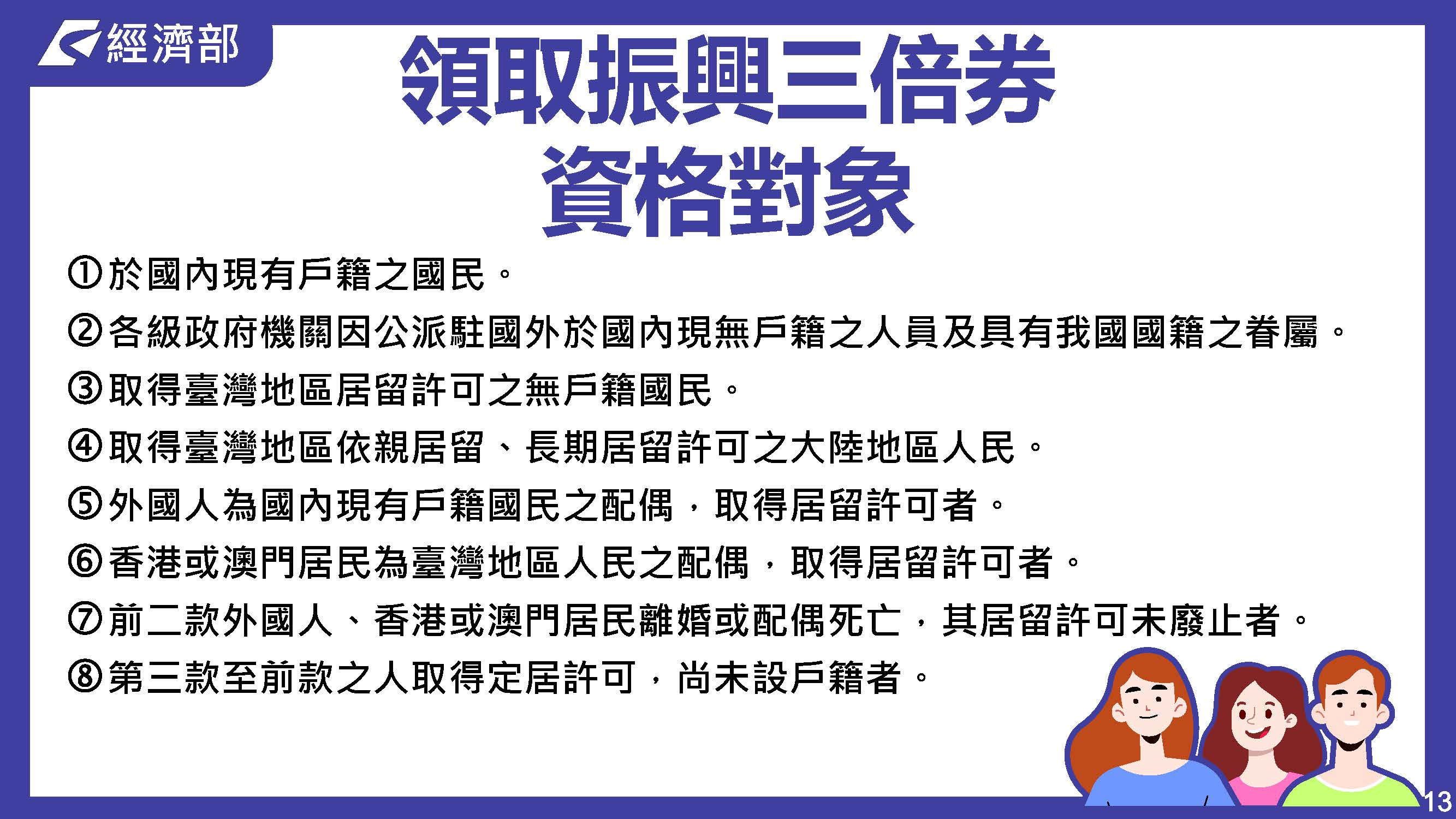 經濟部

領取振興三倍券
資格對象

①於國內現有戶籍之國民。
②各級政府機關因公派駐國外於國內現無戶籍之人員及具有我國國籍之眷屬。
③取得臺灣地區居留許可之無戶籍國民。
④取得臺灣地區依親居留、長期居留許可之大陸地區人民。
⑤外國人為國內現有戶籍國民之配偶，取得居留許可者。
⑥香港或澳門居民為臺灣地區人民之配偶，取得居留許可者。
⑦前二款外國人、香港或澳門居民離婚或配偶死亡，其居留許可未廢止者。
⑧第三款至前款之人取得定居許可，尚未設戶籍者。

13