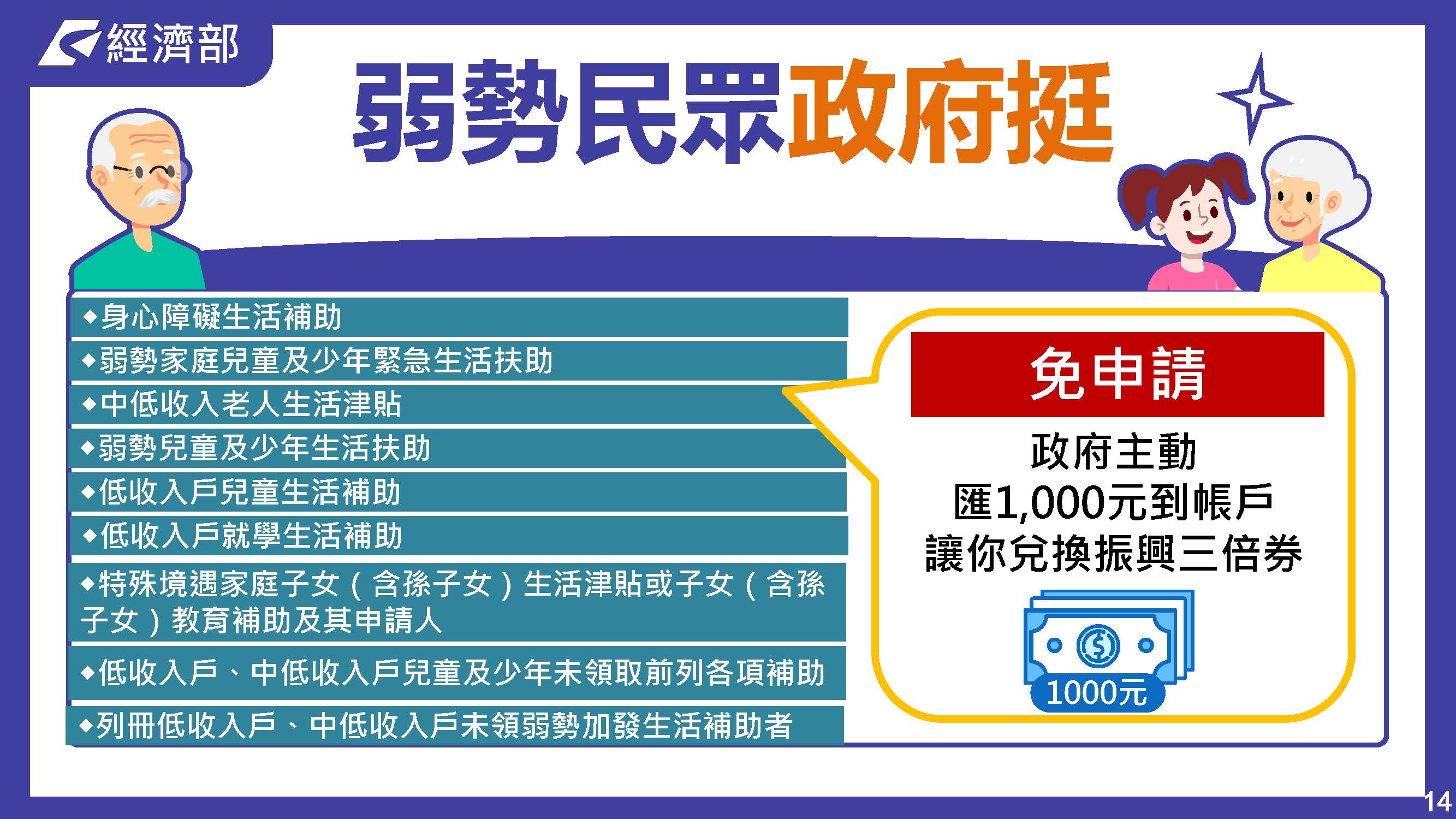 經濟部

弱勢民眾政府挺

◆身心障礙生活補助
◆弱勢家庭兒童及少年緊急生活扶助
◆中低收入老人生活津貼
◆弱勢兒童及少年生活扶助
◆低收入戶兒童生活補助
◆低收入戶就學生活補助
◆特殊境遇家庭子女（含孫子女）生活津貼或子女（含孫子女）教育補助及其申請人
◆低收入戶、中低收入戶兒童及少年未領取前列各項補助
◆列冊低收入戶、中低收入戶未領弱勢加發生活補助者

免申請

政府主動
匯1,000元到帳戶
讓你兌換振興三倍券

1000元

14