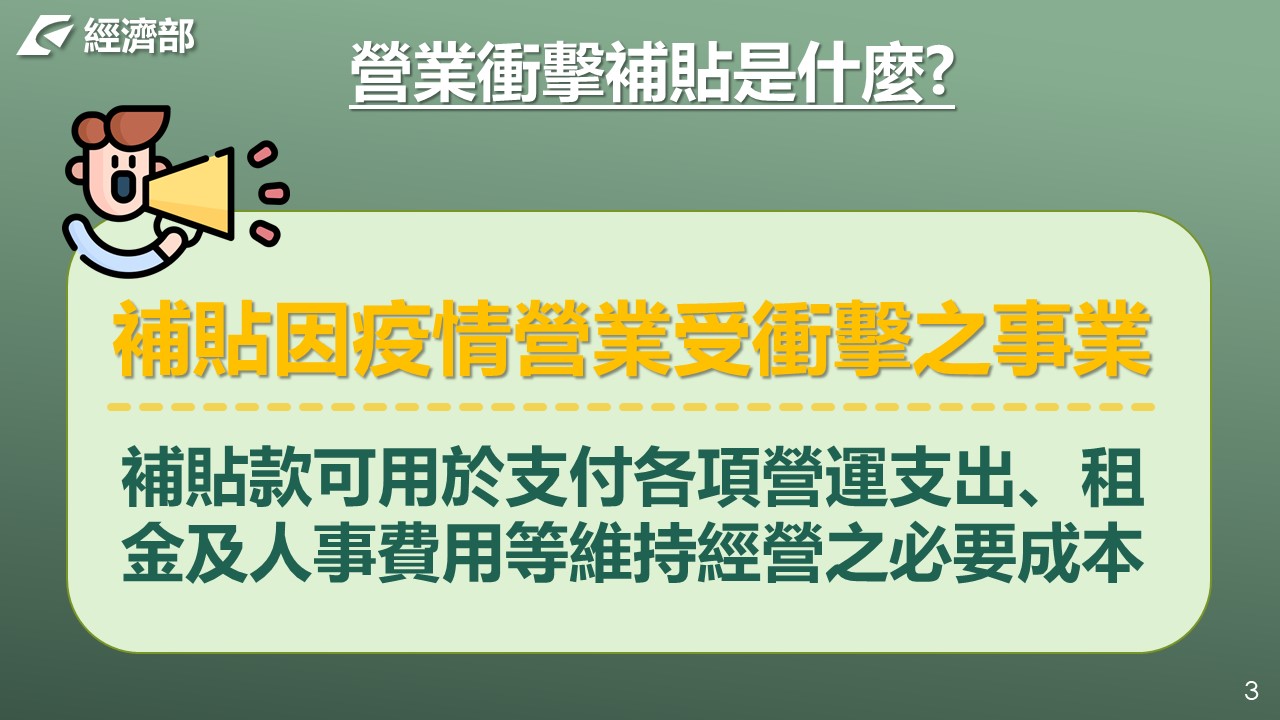 經濟部

營業衝擊補貼是什麼?

補貼因疫情營業受衝擊之事業

補貼款可用於支付各項營運支出、租金及人事費用等維持經營之必要成本

3