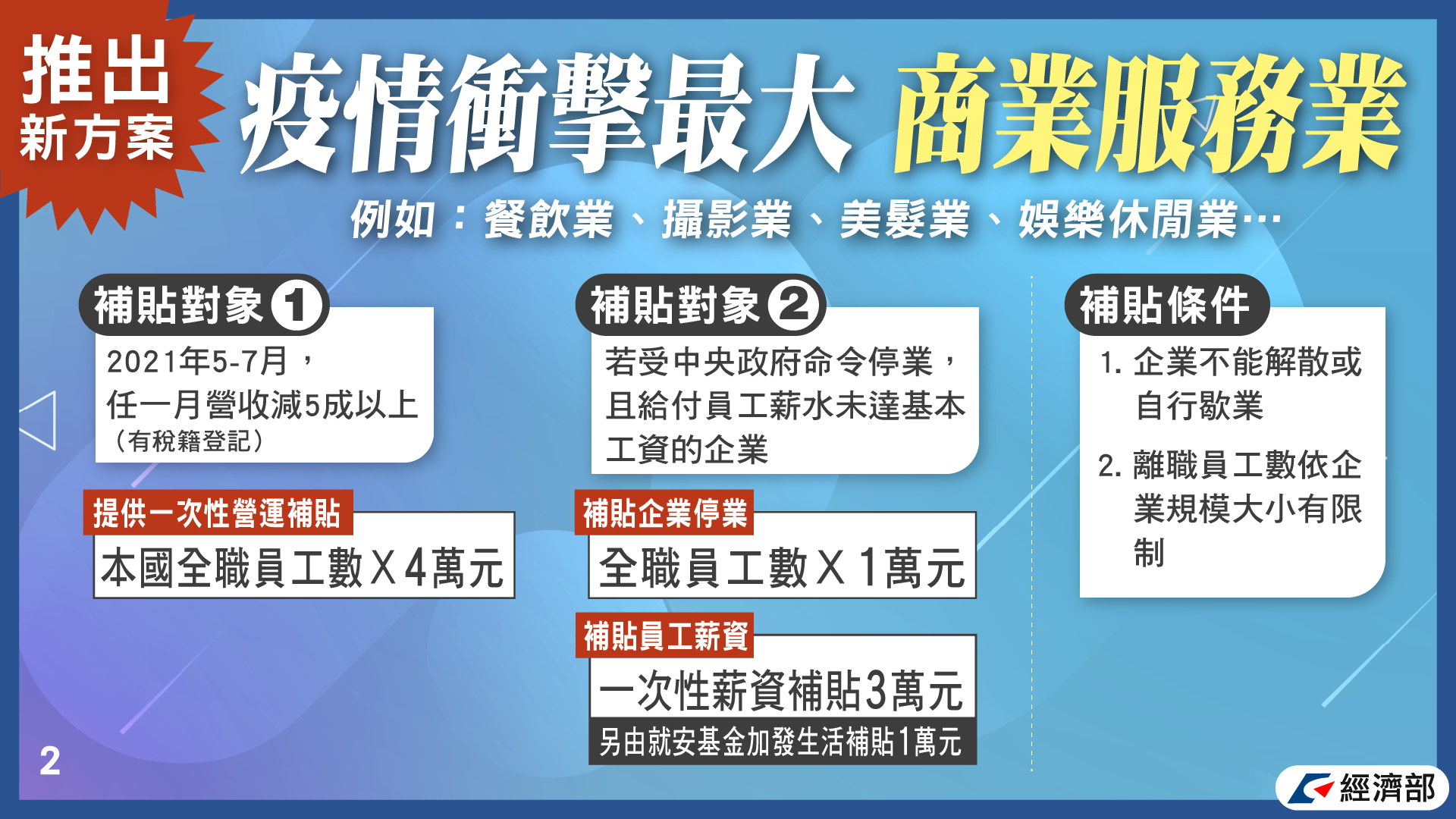 推出
新方案

疫情衝擊最大 商業服務業

例如：餐飲業、攝影業、美髮業、娛樂休閒業…

補貼對象 1

2021年5-7月，
任一月營收減5成以上
（有稅籍登記）

提供一次性營運補貼

本國全職員工數 X 4萬元

補貼對象 2

若受中央政府命令停業，且給付員工薪水未達基本工資的企業

補貼企業停業

全職員工數 X 1萬元

補貼員工薪資

一次性薪資補貼3萬元

另由就安基金加發生活補貼1萬元

補貼條件

1. 企業不能解散或自行歇業

2. 離職員工數依企業規模大小有限制

2

經濟部