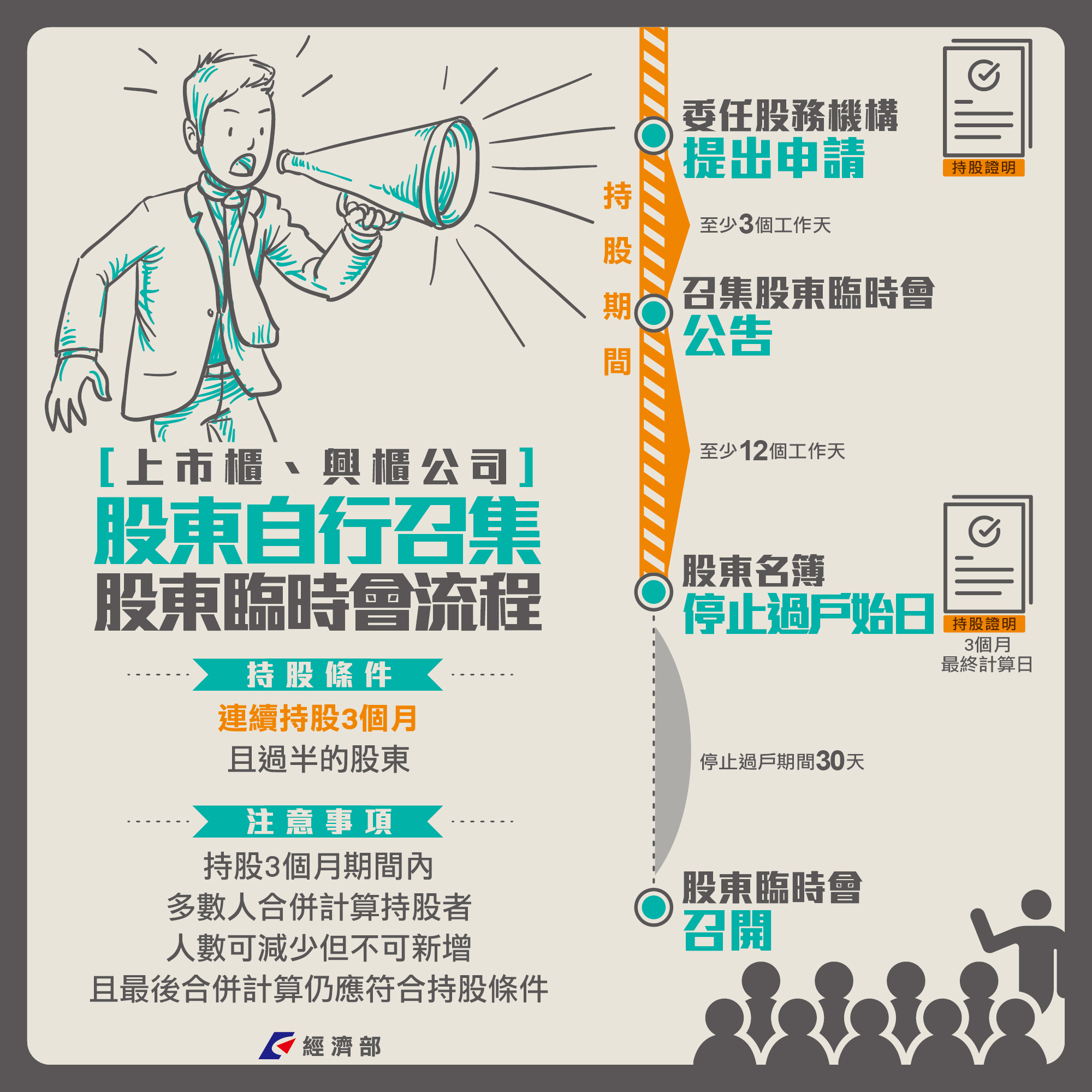 [上市櫃、興櫃公司]
股東自行召集
股東臨時會流程

持股條件
連續持股3個月
且過半的股東

注意事項
持股3個月期間內
多數人合併計算持股者
人數可減少但不可新增
且最後合併計算仍應符合持股條件

經濟部

持股期間

委任股務機構
提出申請

持股證明

至少3個工作天

召集股東臨時會
公告

至少12個工作天

股東名簿
停止過戶始日

持股證明
3個月
最終計算日

停止過戶期間30天

股東臨時會
召開