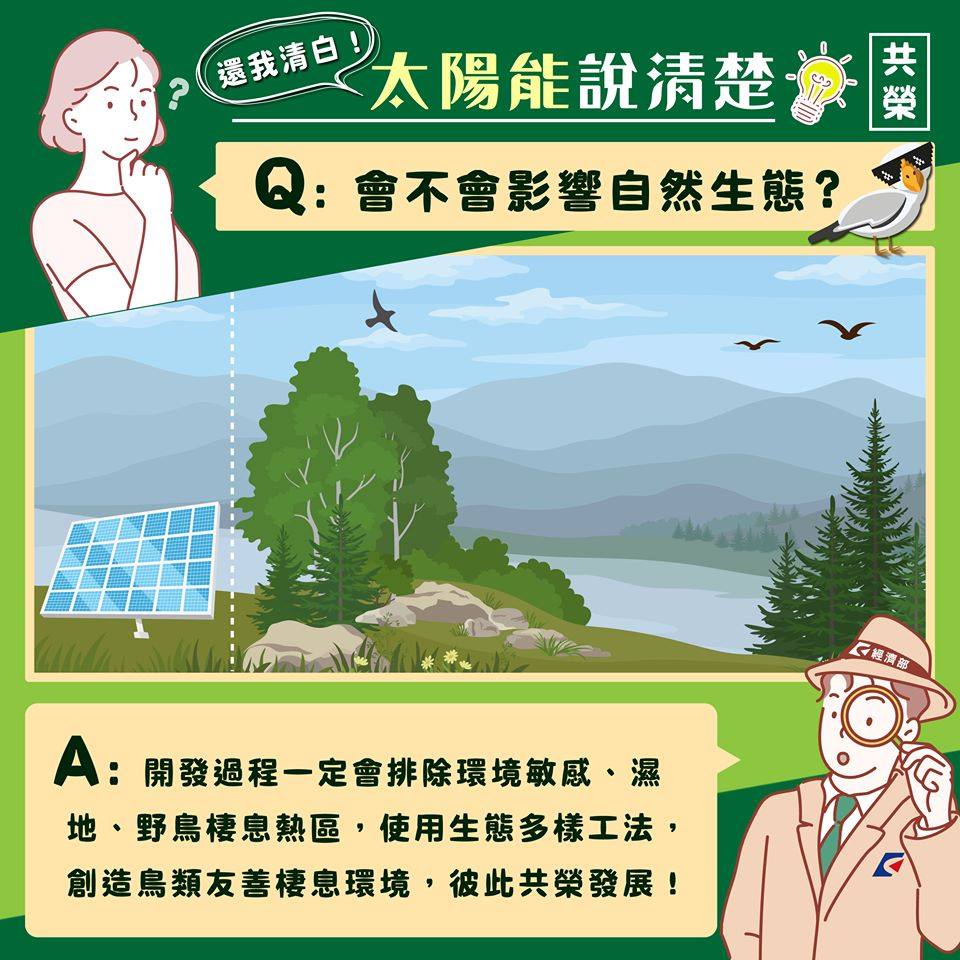 還我清白！ 太陽能說清楚

共榮

Q：會不會影響自然生態？

經濟部

A：開發過程一定會排除環境敏感、濕地、野鳥棲息熱區，使用生態多樣工法，創造鳥類友善棲息環境，彼此共榮發展！