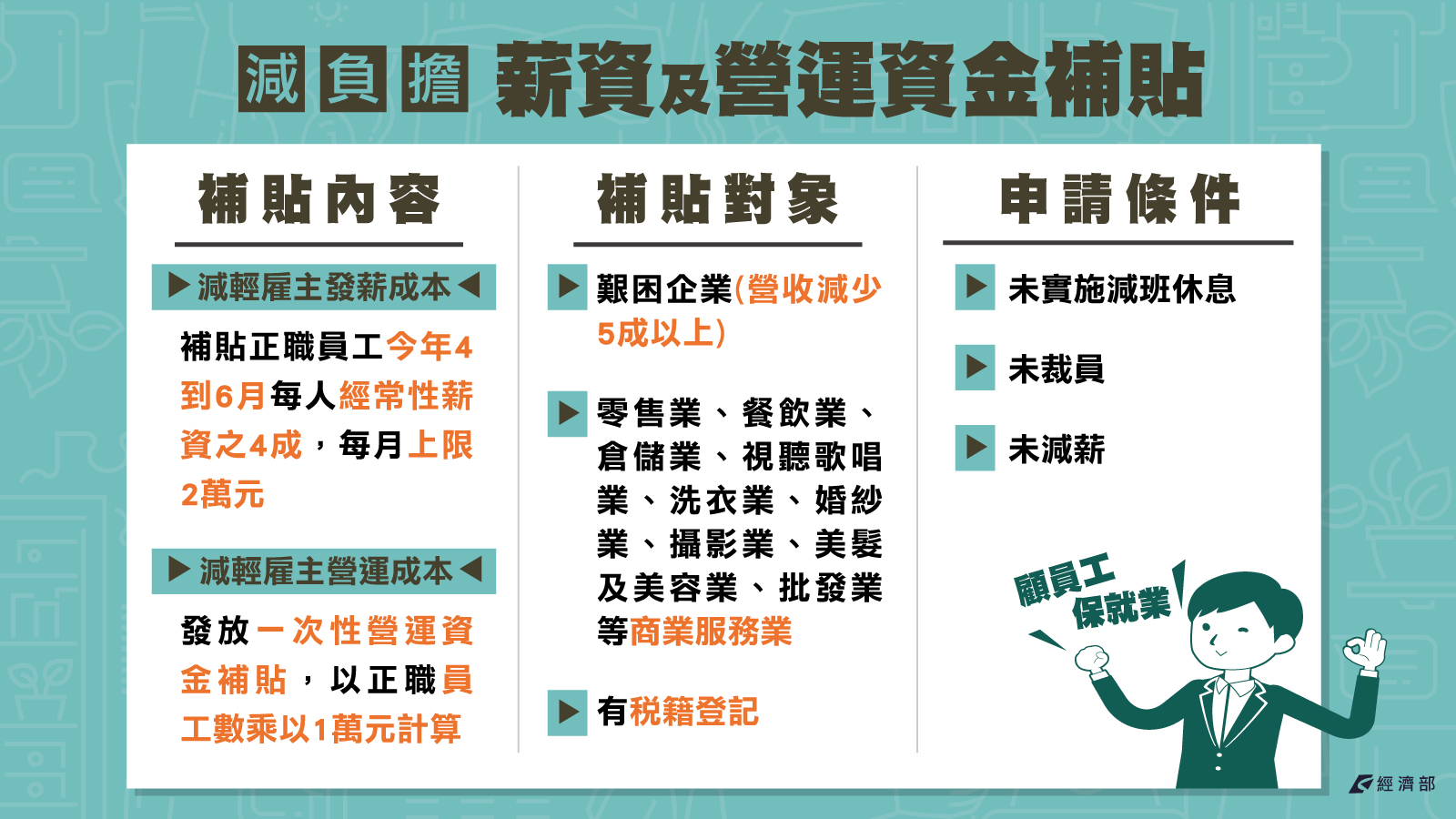 減負擔 薪資及營運資金補貼

補貼內容

▶減輕雇主發薪成本◀

補貼正職員工今年4到6月每人經常性薪資之4成，每月上限2萬元

▶減輕雇主營運成本◀

發放一次性營運資金補貼，以正職員工數乘以1萬元計算

補貼對象

▶ 艱困企業(營收減少5成以上)

▶ 零售業、餐飲業、倉儲業、視聽歌唱業、洗衣業、婚紗業、攝影業、美髮及美容業、批發業等商業服務業

▶ 有稅籍登記

申請條件

▶ 未實施減班休息

▶ 未裁員

▶ 未減薪

顧員工 保就業

經濟部