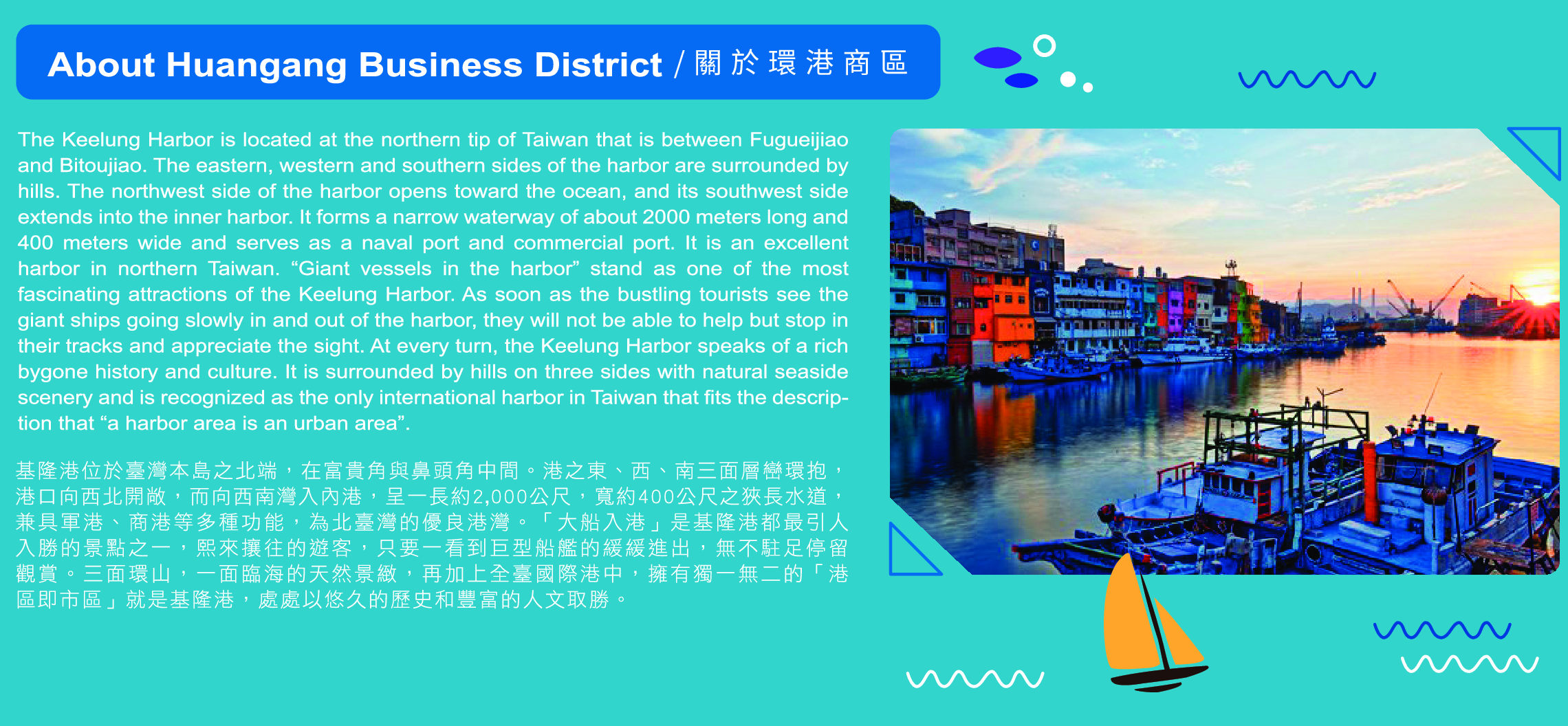 About Huangang Business District / 關於環港商區

The Keelung Harbor is located at the northern tip of Taiwan that is between Fugueijiao and Bitoujiao. The eastern, western and southern sides of the harbor are surrounded by hills. The northwest side of the harbor opens toward the ocean, and its southwest side extends into the inner harbor. It forms a narrow waterway of about 2000 meters long and 400 meters wide and serves as a naval port and commercial port. It is an excellent harbor in northern Taiwan. “Giant vessels in the harbor” stand as one of the most fascinating attractions of the Keelung Harbor. As soon as the bustling tourists see the giant ships going slowly in and out of the harbor, they will not be able to help but stop in their tracks and appreciate the sight. At every turn, the Keelung Harbor speaks of a rich bygone history and culture. It is surrounded by hills on three sides with natural seaside scenery and is recognized as the only international harbor in Taiwan that fits the description that “a harbor area is an urban area”.

基隆港位於臺灣本島之北端，在富貴角與鼻頭角中間。港之東、西、南三面層巒環抱，港口向西北開敞，而向西南灣入內港，呈一長約2,000公尺，寬約400公尺之狹長水道，兼具軍港、商港等多種功能，為北臺灣的優良港灣。「大船入港」是基隆港都最引人入勝的景點之一，熙來攘往的遊客，只要一看到巨型船艦的緩緩進出，無不駐足停留觀賞。三面環山，一面臨海的天然景緻，再加上全臺國際港中，擁有獨一無二的「港區即市區」就是基隆港，處處以悠久的歷史和豐富的人文取勝。