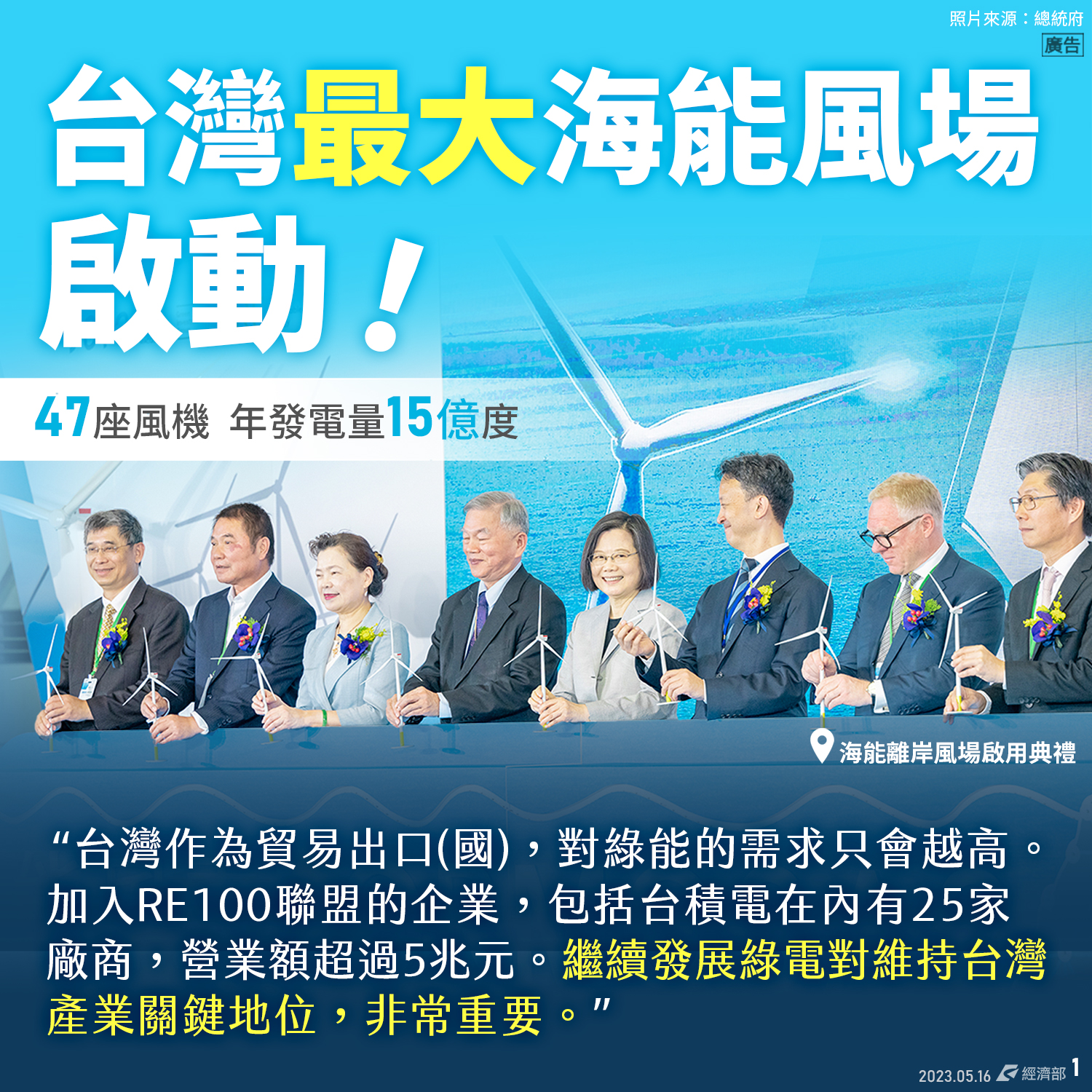 照片來源：總統府
廣告

台灣最大海能風場啟動！

47座風機 年發電量15億度

海能離岸風場啟用典禮

“台灣作為貿易出口(國)，對綠能的需求只會越高。加入RE100聯盟的企業，包括台積電在內有25家廠商，營業額超過5兆元。繼續發展綠電對維持台灣產業關鍵地位，非常重要。”

2023.05.16 經濟部 1