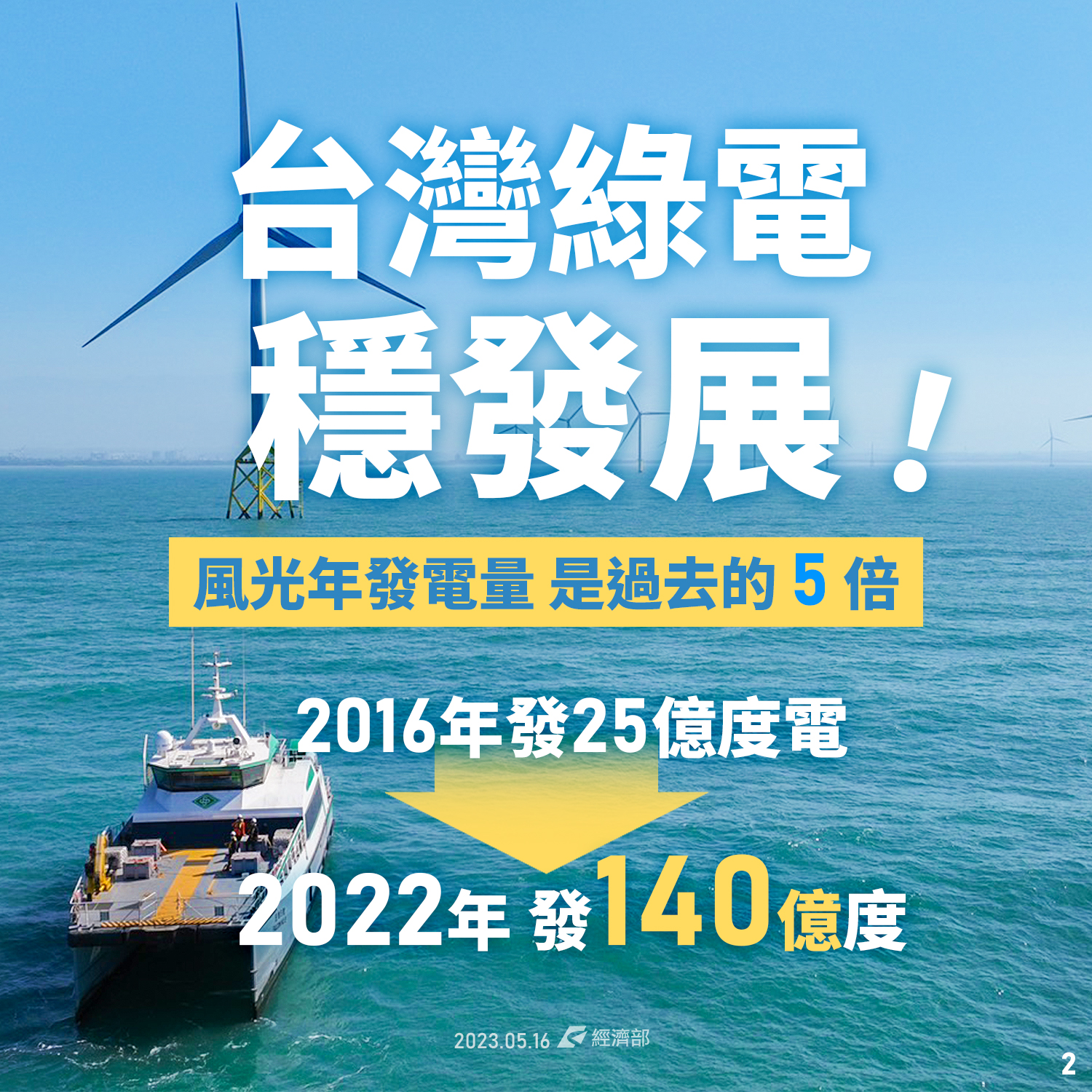 台灣綠電
穩發展！

風光年發電量 是過去的 5 倍

2016年發25億度電

2022年 發140億度

2023.05.16 經濟部

2