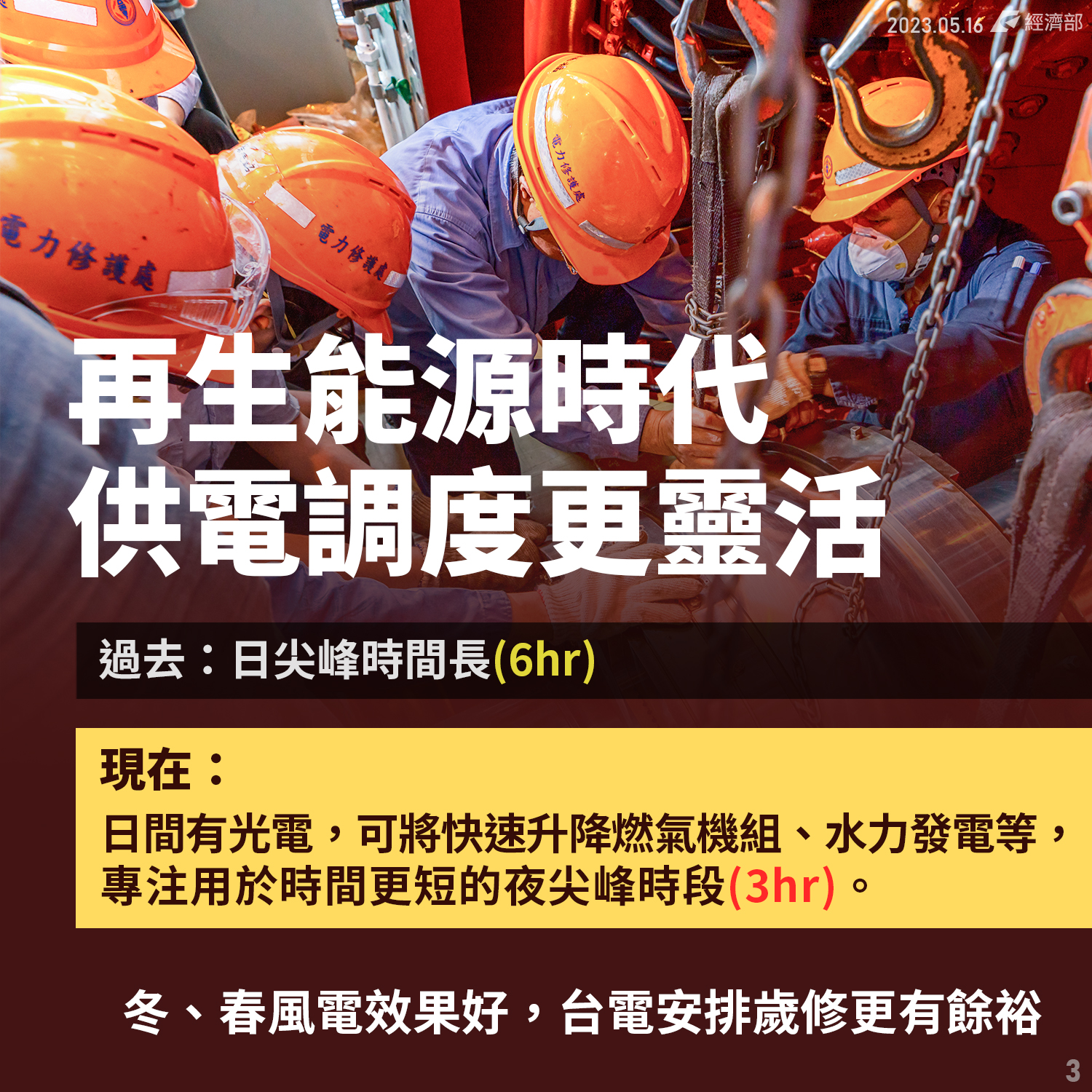 2023.05.16 經濟部

電力修護處

電力修護處

電力修護處

再生能源時代
供電調度更靈活

過去：日尖峰時間長(6hr)

現在：
日間有光電，可將快速升降燃氣機組、水力發電等，專注用於時間更短的夜尖峰時段(3hr)。

冬、春風電效果好，台電安排歲修更有餘裕

3