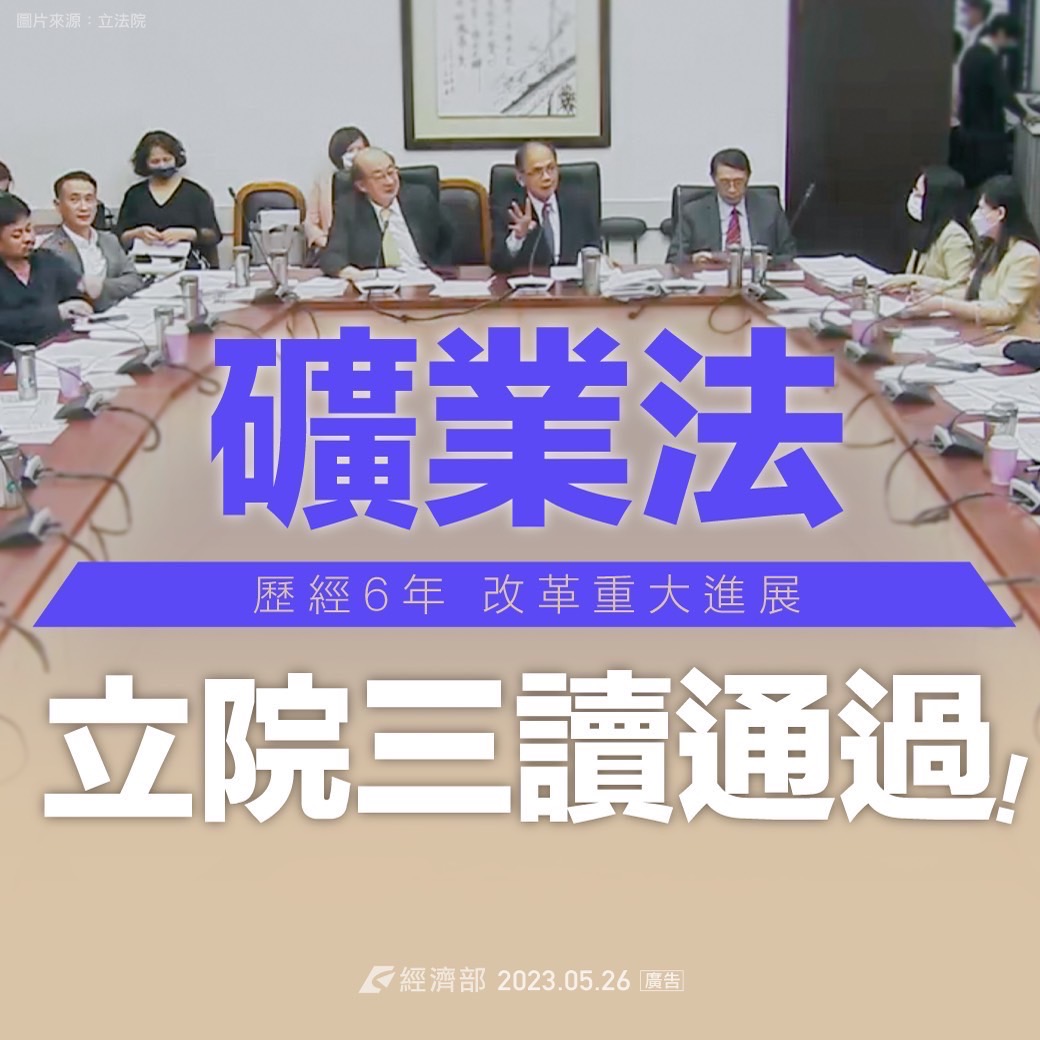 圖片來源：立法院

礦業法

歷經6年 改革重大進展

立院三讀通過!

經濟部 2023.05.26 廣告