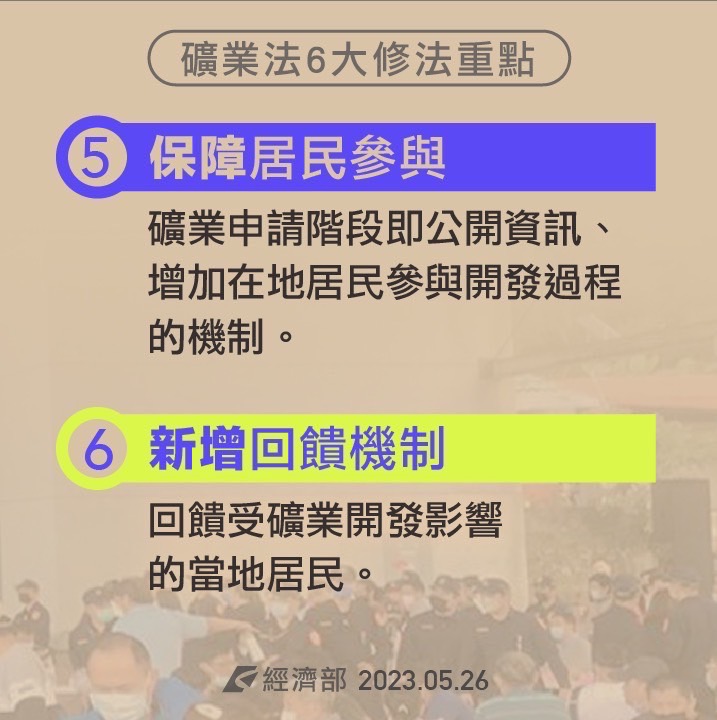 礦業法6大修法重點

5 保障居民參與

礦業申請階段即公開資訊、增加在地居民參與開發過程的機制。

6 新增回饋機制

回饋受礦業開發影響的當地居民。

經濟部 2023.05.26