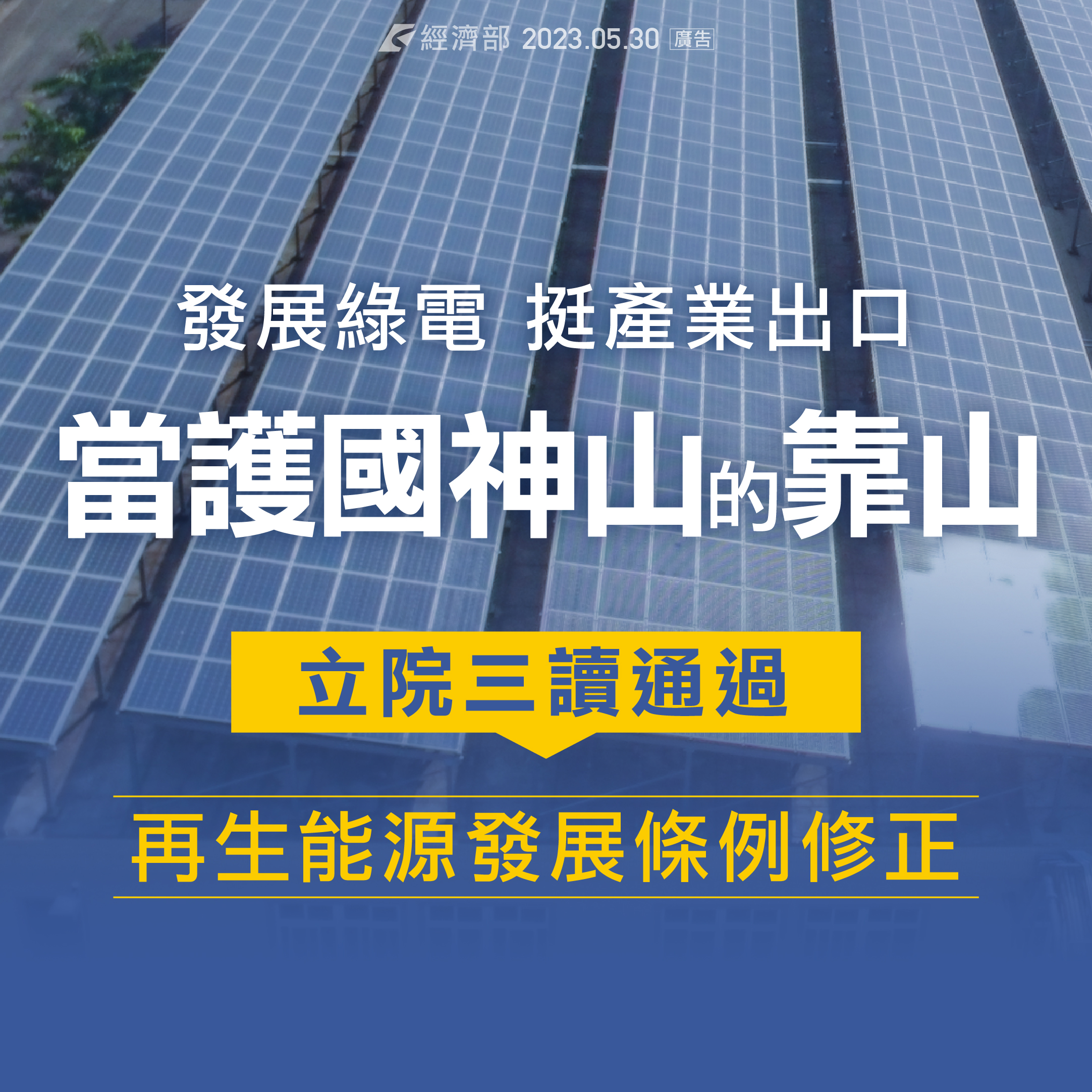 經濟部 2023.05.30 廣告

發展綠電 挺產業出口

當護國神山的靠山

立院三讀通過

再生能源發展條例修正