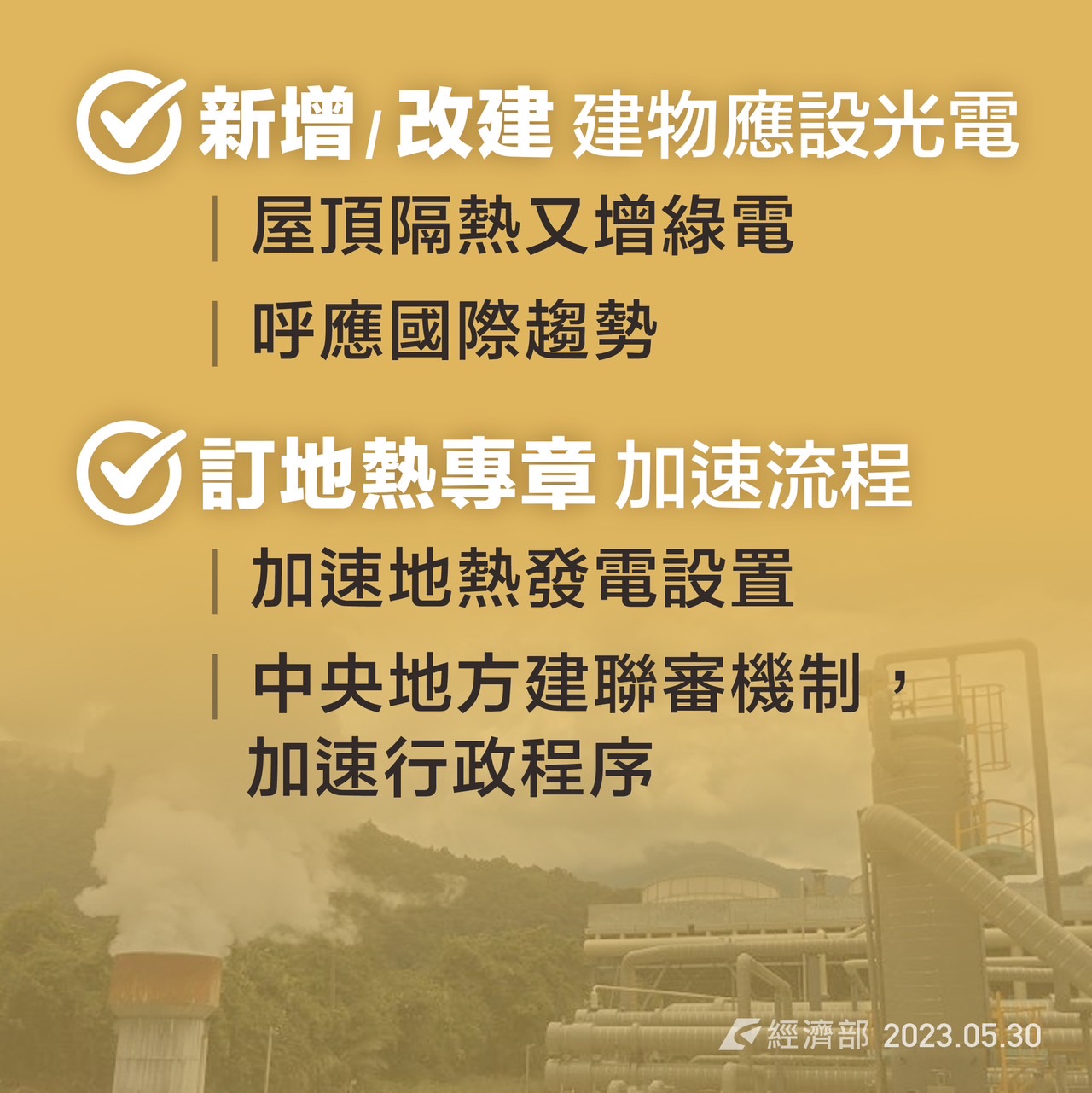 新增/改建 建物應設光電

屋頂隔熱又增綠電

呼應國際趨勢

訂地熱專章 加速流程

加速地熱發電設置

中央地方建聯審機制，加速行政程序

經濟部 2023.05.30