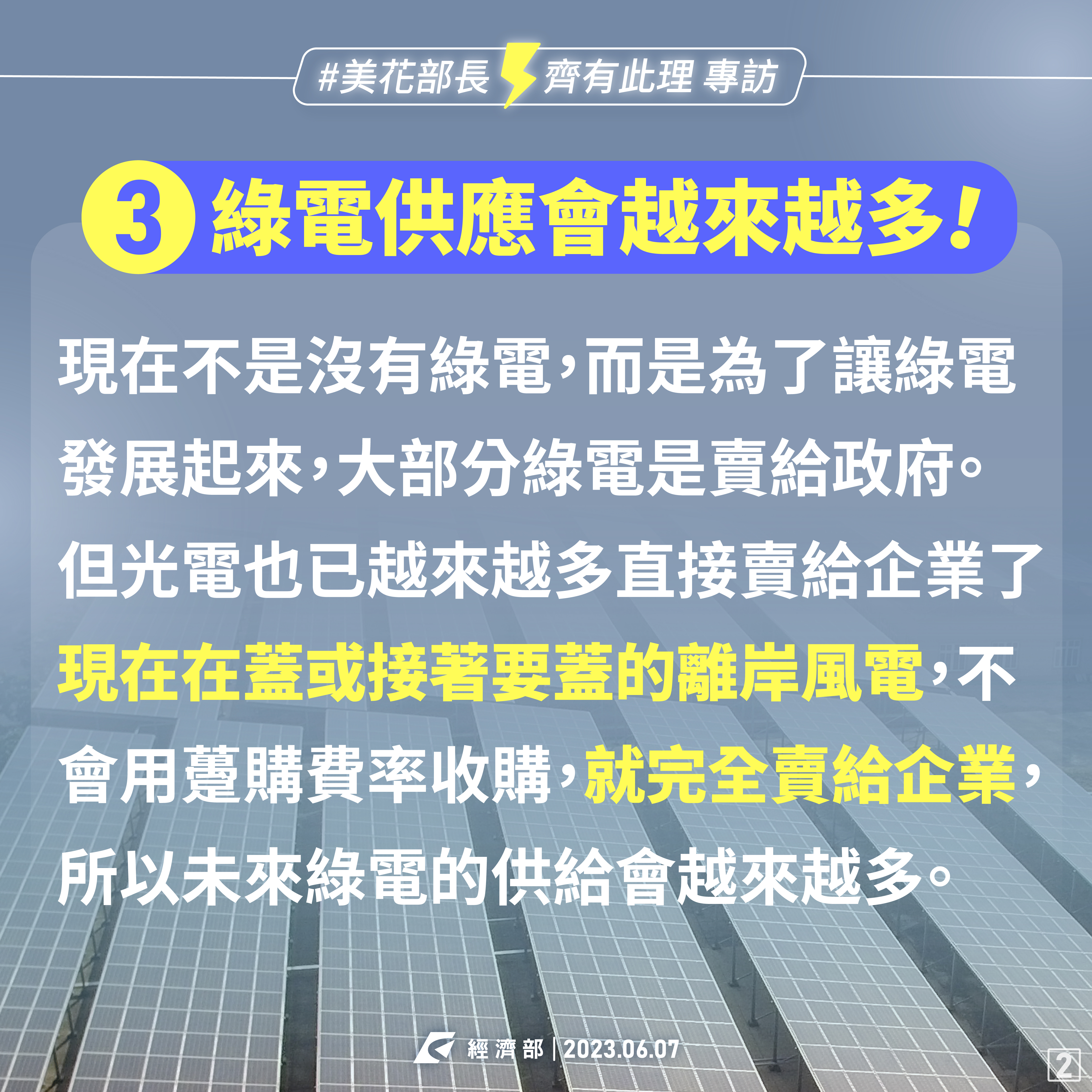 #美花部長 齊有此理 專訪

3 綠電供應會越來越多！

現在不是沒有綠電，而是為了讓綠電發展起來，大部分綠電是賣給政府。但光電也已越來越多直接賣給企業了現在在蓋或接著要蓋的離岸風電，不會用躉購費率收購，就完全賣給企業，所以未來綠電的供給會越來越多。

經濟部 | 2023.06.07

2