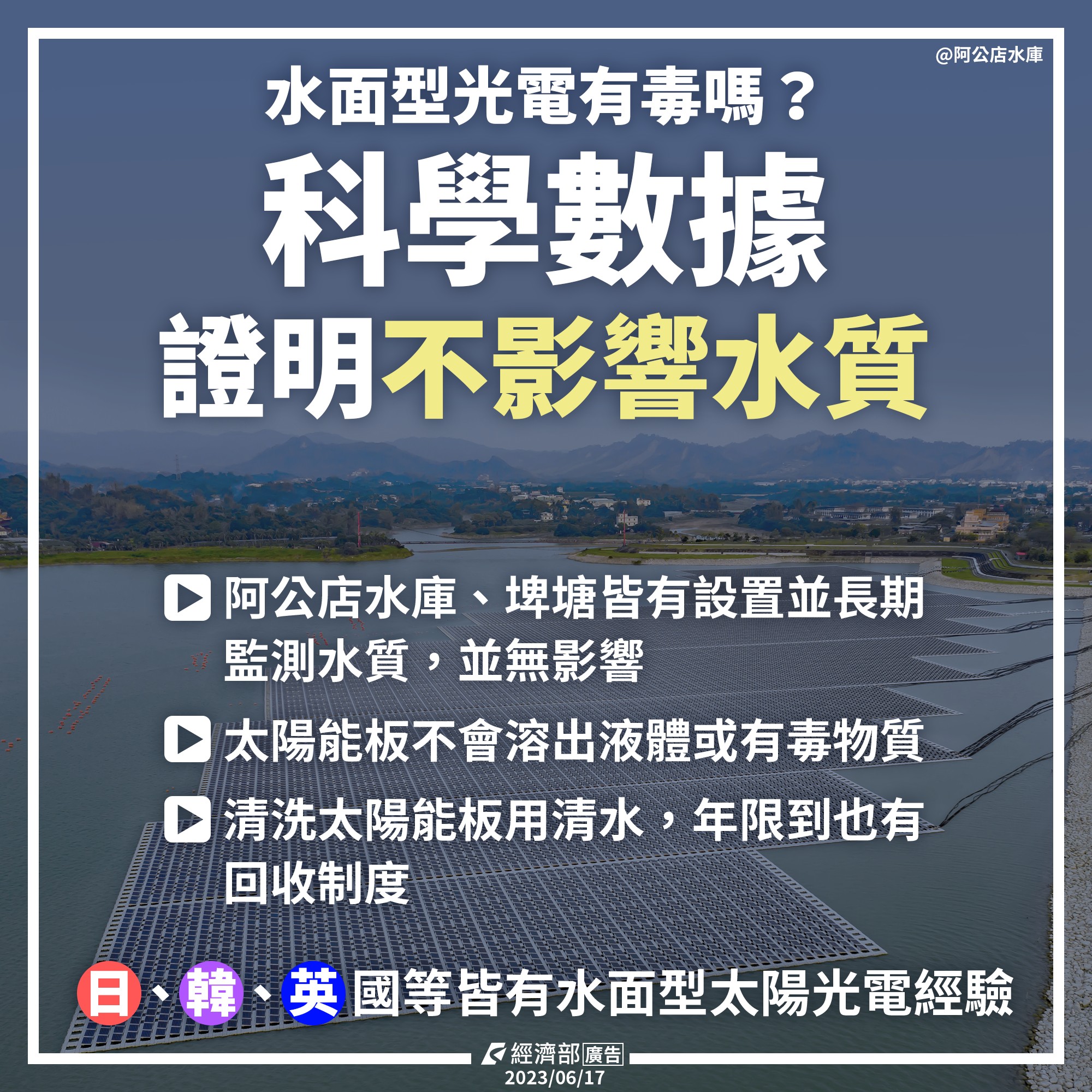 @阿公店水庫

水面型光電有毒嗎？
科學數據
證明不影響水質

▶ 阿公店水庫、埤塘皆有設置並長期監測水質，並無影響

▶ 太陽能板不會溶出液體或有毒物質

▶ 清洗太陽能板用清水，年限到也有回收制度

日、韓、英國等皆有水面型太陽光電經驗

經濟部 廣告
2023/06/17