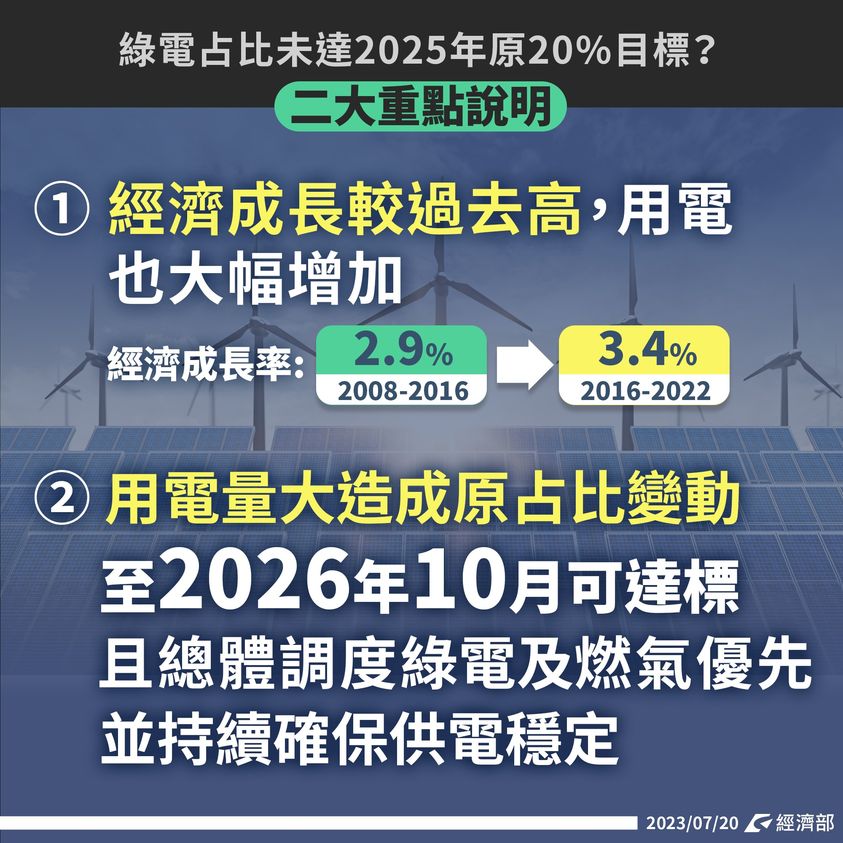 綠電占比未達2025年原20%目標？
二大重點說明

① 經濟成長較過去高，用電也大幅增加

經濟成長率：
2.9%
2008-2016
3.4%
2016-2022

② 用電量大造成原占比變動

至2026年10月可達標
且總體調度綠電及燃氣優先
並持續確保供電穩定

2023/07/20 經濟部