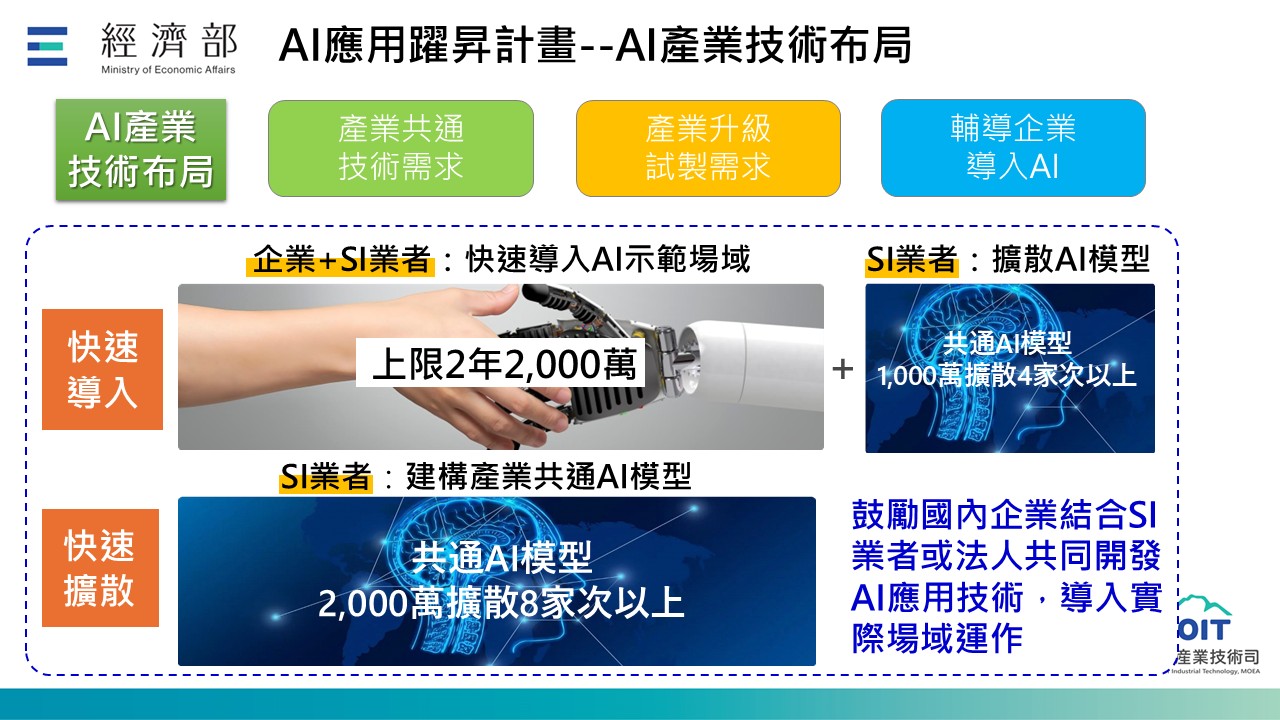 經濟部
Ministry of Economic Affairs

AI應用躍昇計畫--AI產業技術布局

AI產業技術布局

產業共通技術需求

產業升級試製需求

輔導企業導入AI

企業+SI業者：快速導入AI示範場域

SI業者：擴散AI模型

快速導入

上限2年2,000萬

+

共通AI模型
1,000萬擴散4家次以上

SI業者：建構產業共通AI模型

快速擴散

共通AI模型
2,000萬擴散8家次以上

鼓勵國內企業結合SI業者或法人共同開發AI應用技術，導入實際場域運作

OIT
產業技術司
Industrial Technology, MOEA