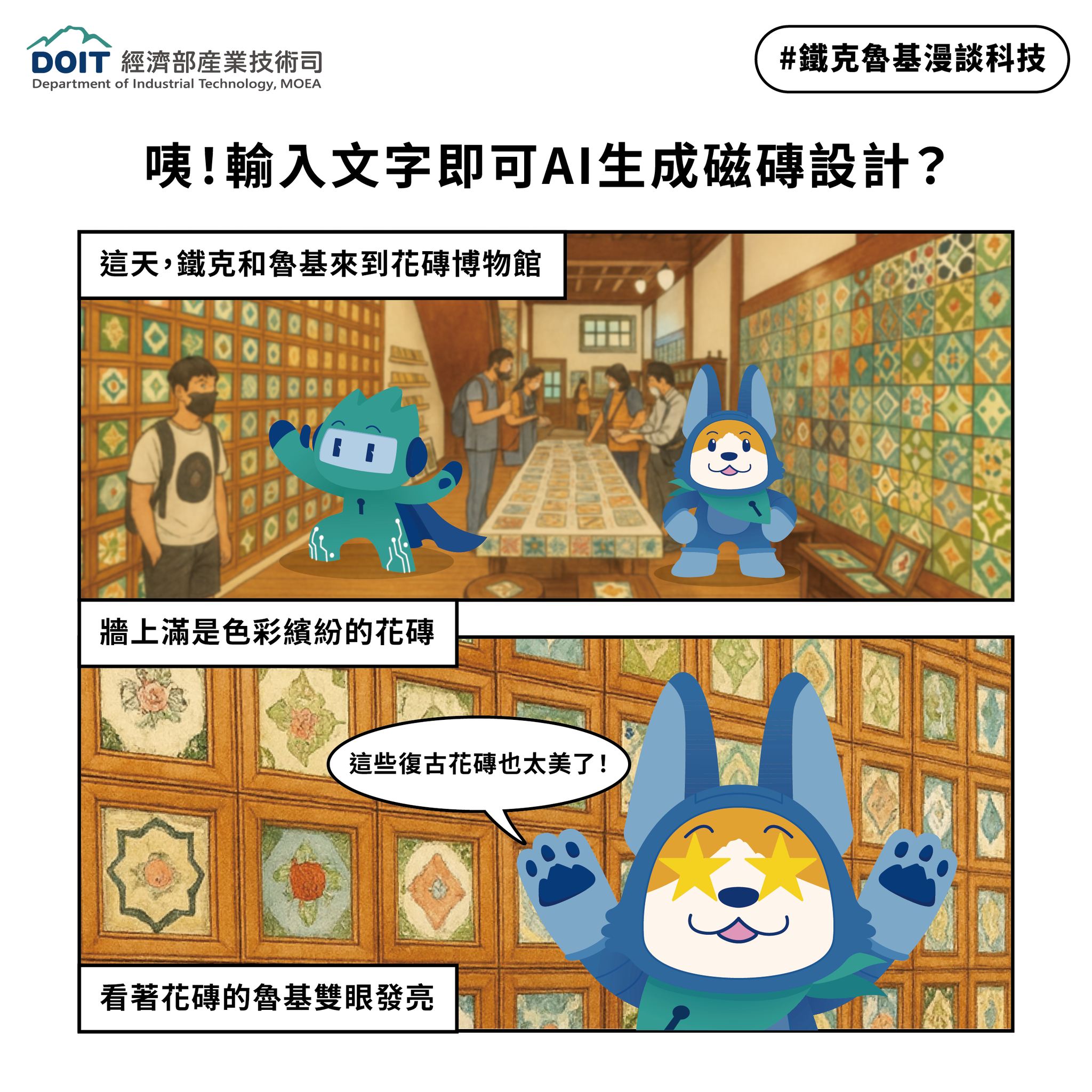 DOIT 經濟部產業技術司
Department of Industrial Technology, MOEA

#鐵克魯基漫談科技

咦！輸入文字即可AI生成磁磚設計？

這天，鐵克和魯基來到花磚博物館

牆上滿是色彩繽紛的花磚

這些復古花磚也太美了！

看著花磚的魯基雙眼發亮