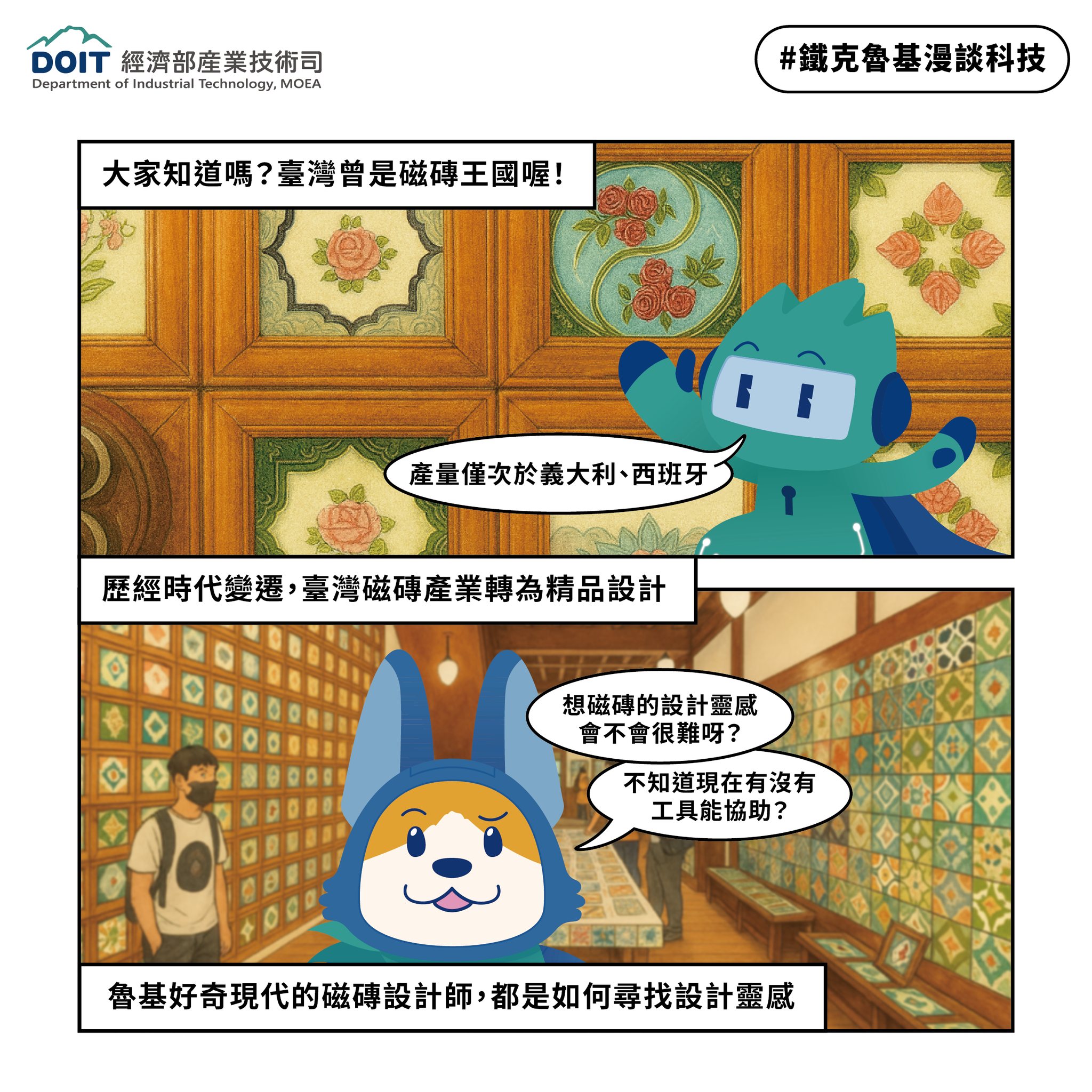 DOIT 經濟部產業技術司
Department of Industrial Technology, MOEA

#鐵克魯基漫談科技

大家知道嗎？臺灣曾是磁磚王國喔！

產量僅次於義大利、西班牙

歷經時代變遷，臺灣磁磚產業轉為精品設計

想磁磚的設計靈感會不會很難呀？

不知道現在有沒有工具能協助？

魯基好奇現代的磁磚設計師，都是如何尋找設計靈感