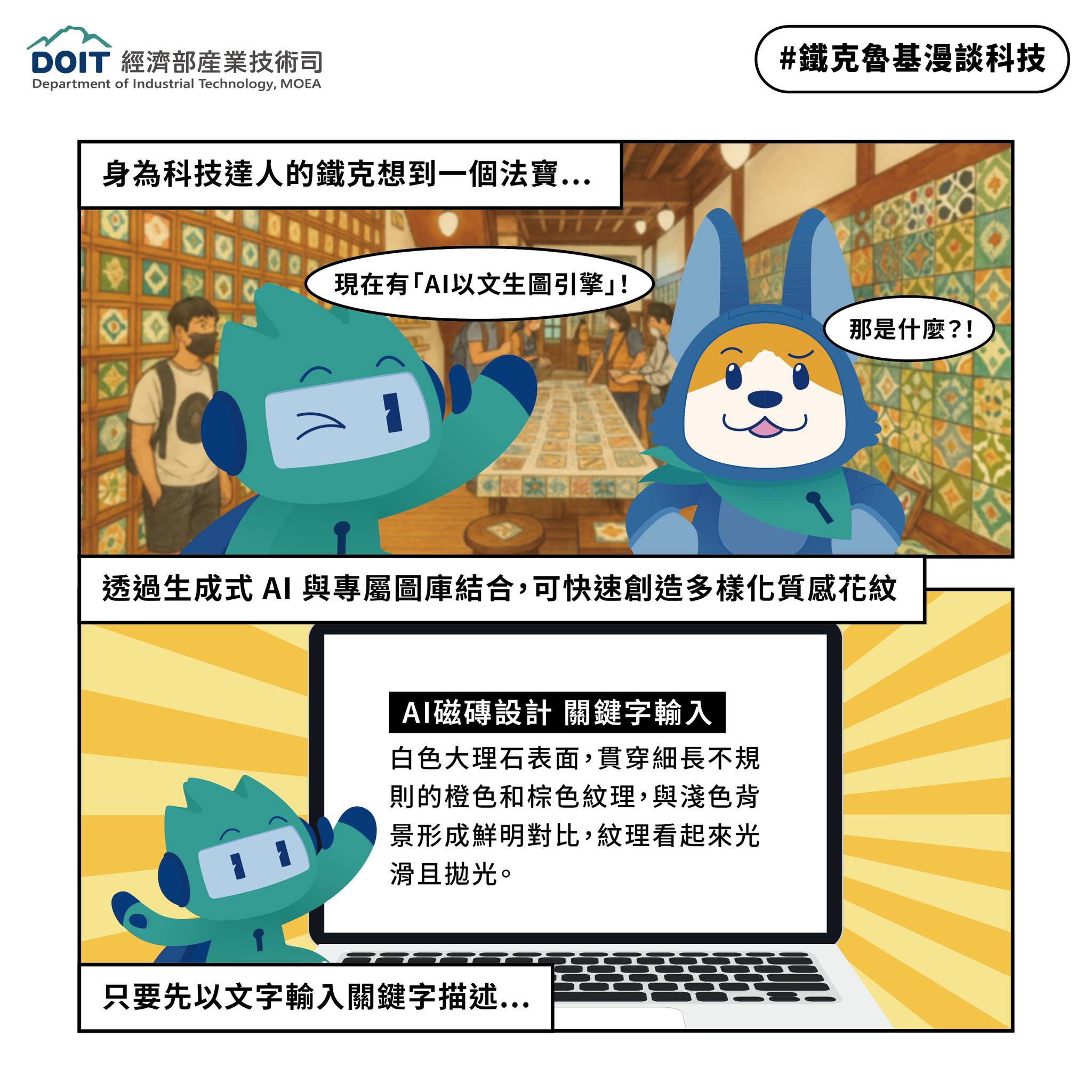 DOIT 經濟部產業技術司
Department of Industrial Technology, MOEA

#鐵克魯基漫談科技

身為科技達人的鐵克想到一個法寶...

現在有「AI以文生圖引擎」!

那是什麼?!

透過生成式 AI 與專屬圖庫結合,可快速創造多樣化質感花紋

AI磁磚設計 關鍵字輸入

白色大理石表面,貫穿細長不規則的橙色和棕色紋理,與淺色背景形成鮮明對比,紋理看起來光滑且拋光。

只要先以文字輸入關鍵字描述...