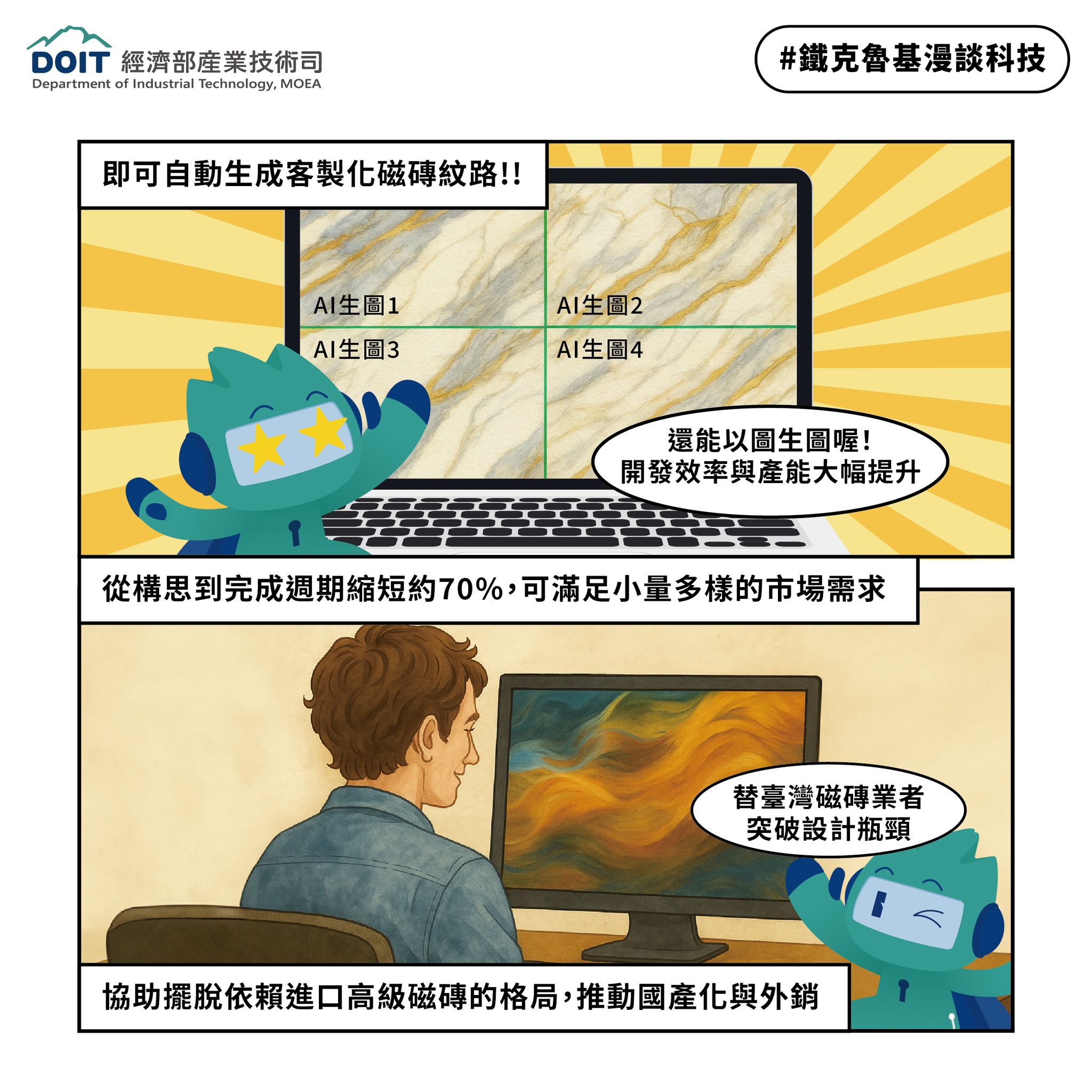 DOIT 經濟部產業技術司
Department of Industrial Technology, MOEA

#鐵克魯基漫談科技

即可自動生成客製化磁磚紋路!!

AI生圖1
AI生圖2
AI生圖3
AI生圖4

還能以圖生圖喔！
開發效率與產能大幅提升

從構思到完成週期縮短約70%，可滿足小量多樣的市場需求

替臺灣磁磚業者
突破設計瓶頸

協助擺脫依賴進口高級磁磚的格局，推動國產化與外銷