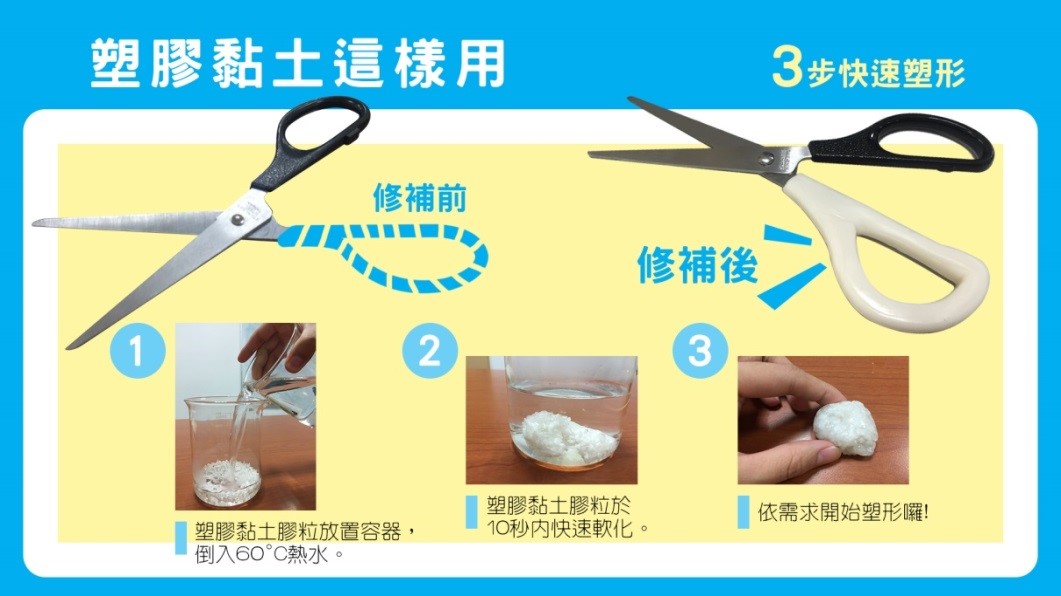 塑膠黏土這樣用

3步快速塑形

修補前

修補後

1

塑膠黏土膠粒放置容器，倒入60°C熱水。

2

塑膠黏土膠粒於10秒內快速軟化。

3

依需求開始塑形囉!